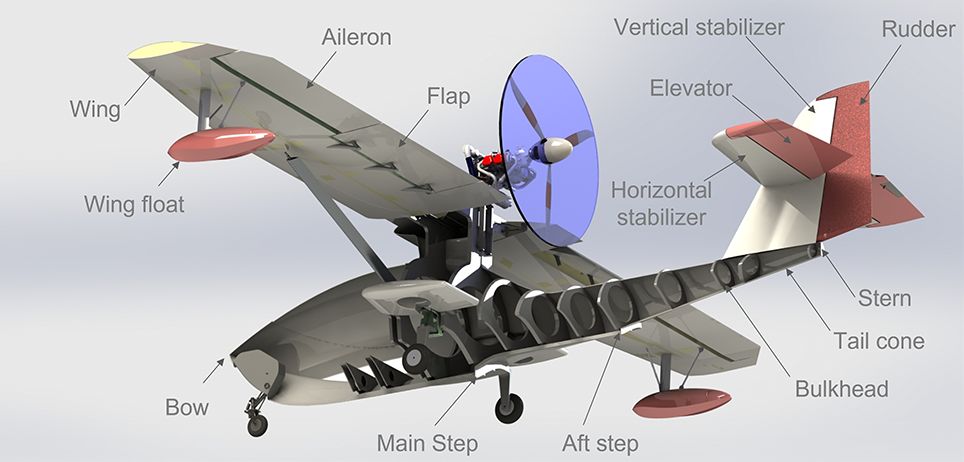 Aileron

Vertical stabilizer

Rudder

Wing

Flap

Elevator

Wing float

Horizontal stabilizer

Stern

Tail cone

Bulkhead

Bow

Main Step

Aft step